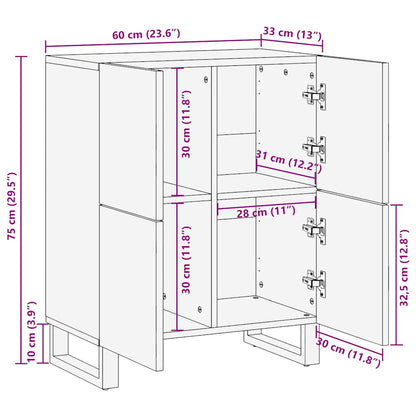 60 cm (23.6")
33 cm (13")
75 cm (29.5")
30 cm (11.8")
31 cm (12.2")
28 cm (11")
30 cm (11.8")
32,5 cm (12.8")
10 cm (3.9")
30 cm (11.8")