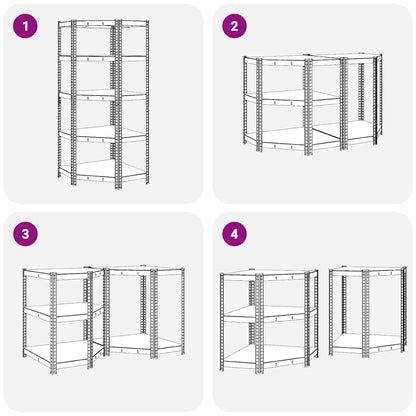 1

2

3

4