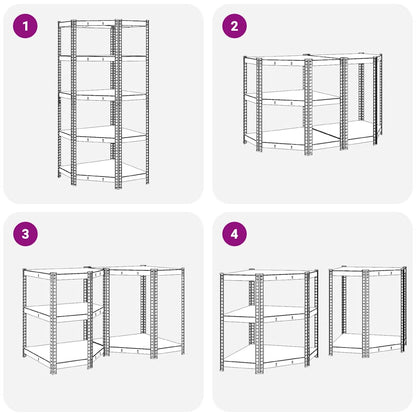 1

2

3

4