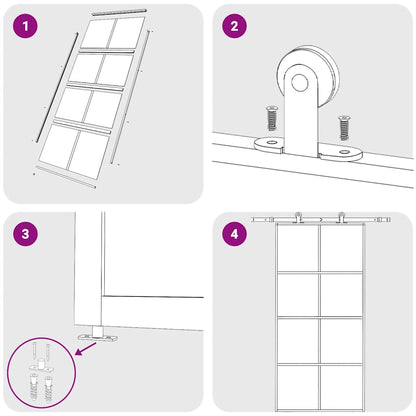 1

2

3

4