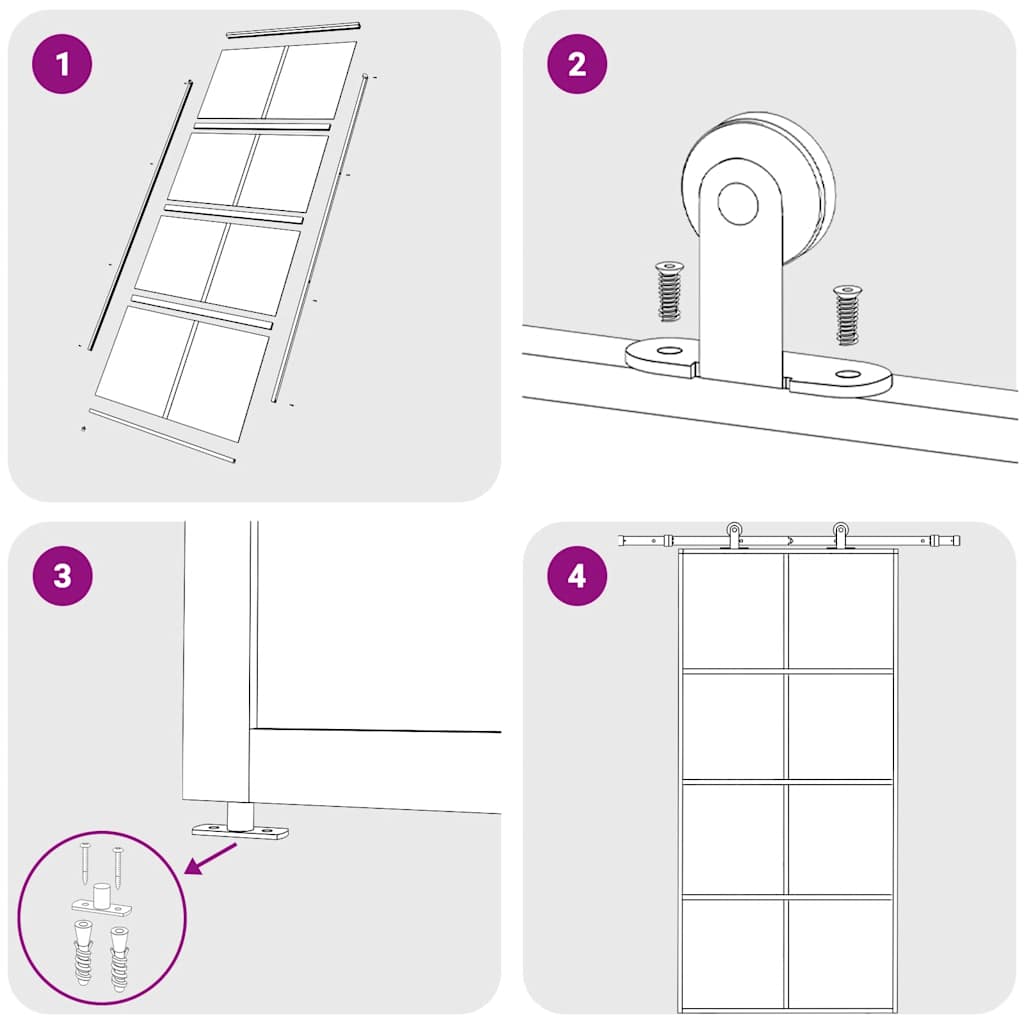 1

2

3

4