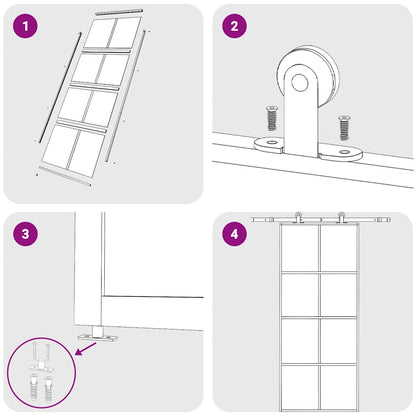 1

2

3

4