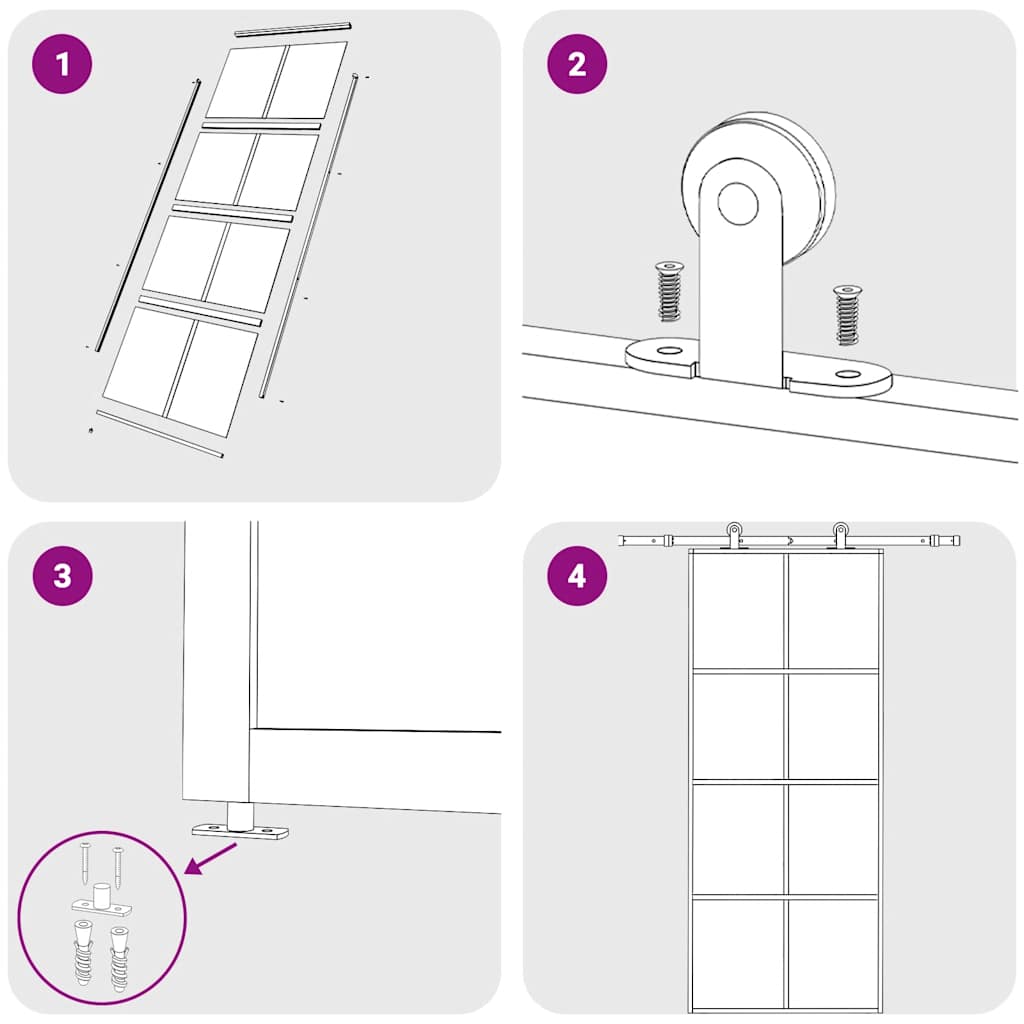 1

2

3

4